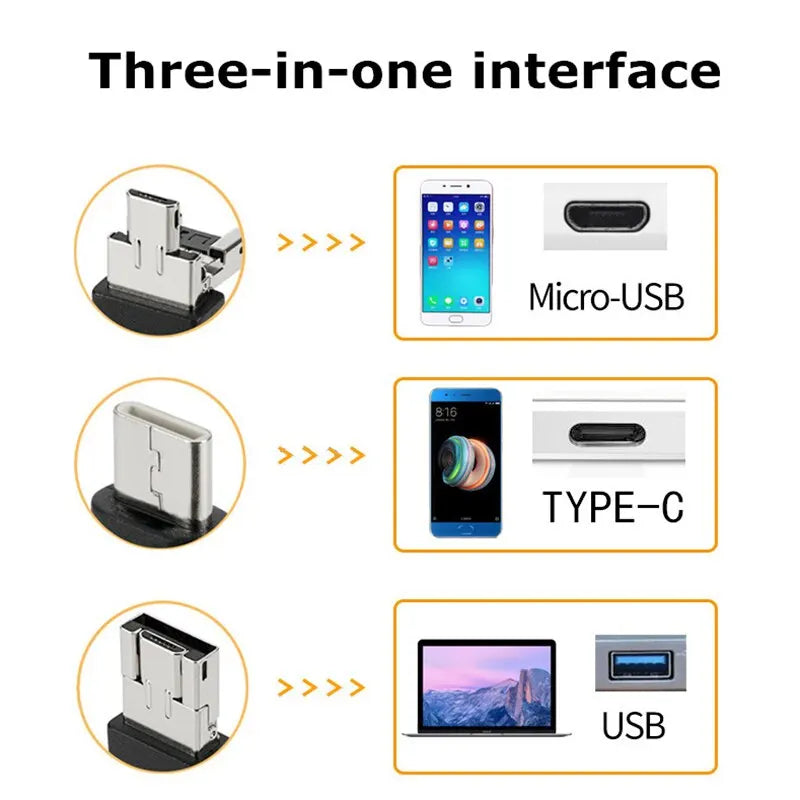 Three-in-one interface

>>>>

Micro-USB

>>>>

8:16

TYPE-C

>>>>

USB